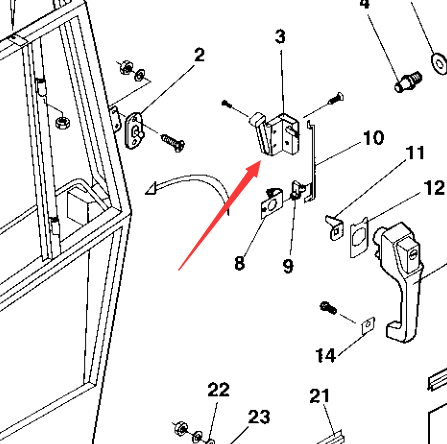 4
3
2
10
11
12
8
9
14
22
21
23