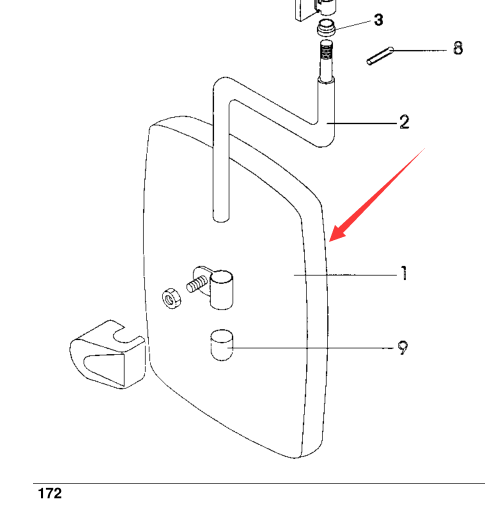 3
8
2
1
9
172