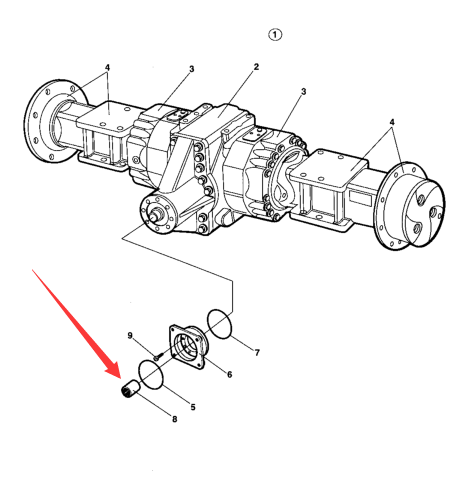 1

4

3

2

3

4

9

7

6

5

8