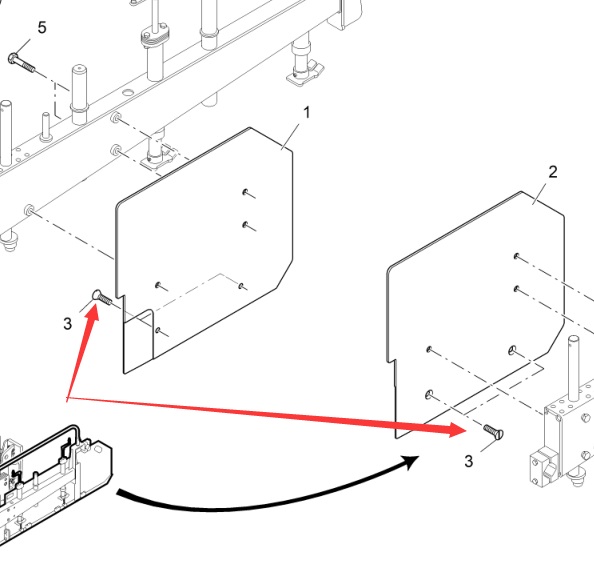 5
1
2
3
3