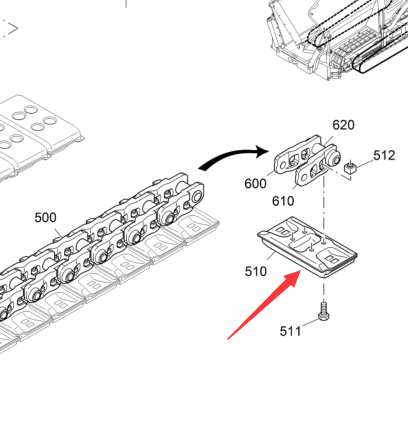 620
512
600
610
500
510
511