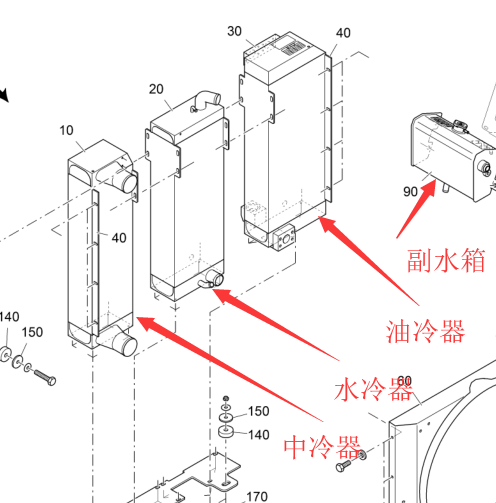 30
40
20
10
40
90
副水箱
油冷器
140
150
水冷器
60
150
140
中冷器
170