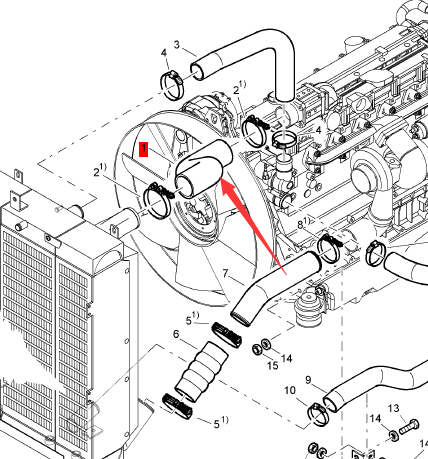 3
4
$2^{1)}$
4
1
$2^{1)}$
$8^{1)}$
7
$5^{1)}$
6
14
15
9
10
13
14
$5^{1)}$
14