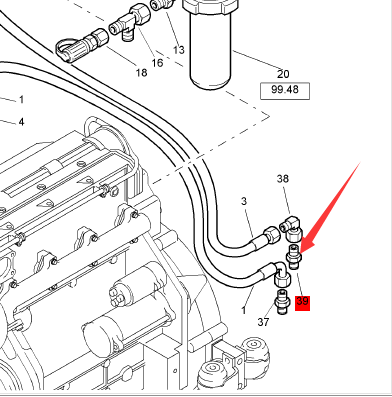 13
16
18
20
99.48
1
4
38
3
1
37
39