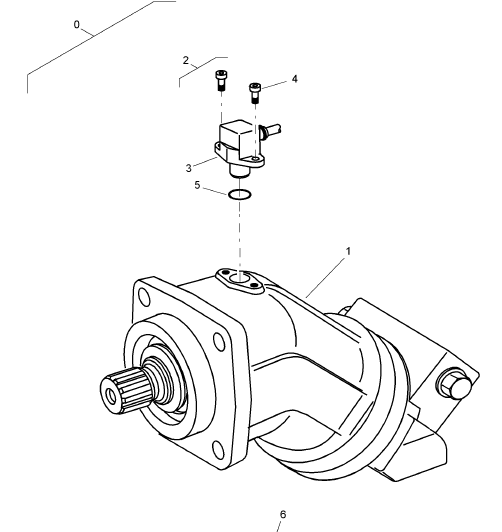 0
2
4
3
5
1
6