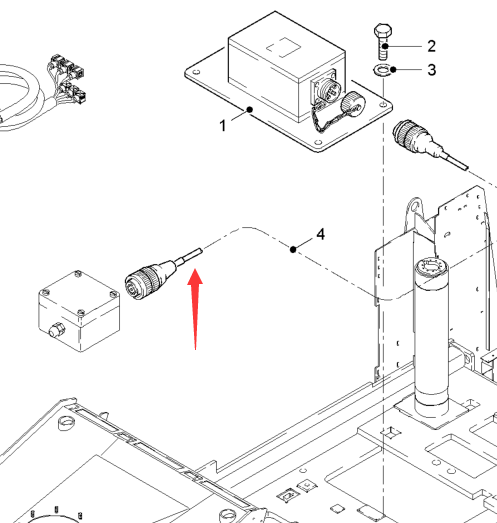 2
3
1
4