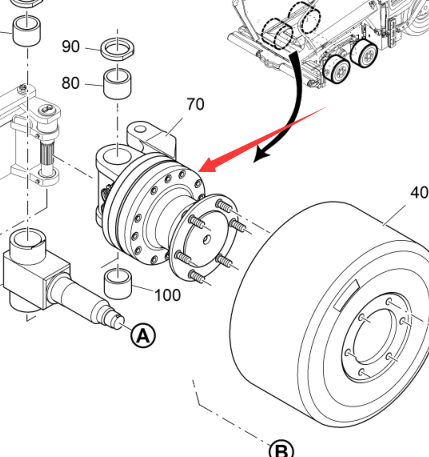 90
80
70
40
100
A
B