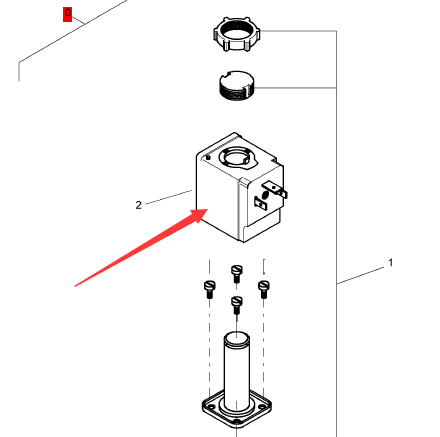 0

2

1