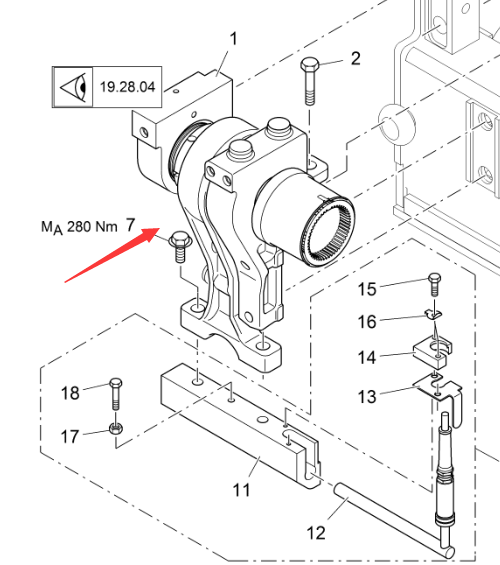 1
19.28.04
2
$M_A$ 280 Nm 7
15
16
14
13
18
17
11
12