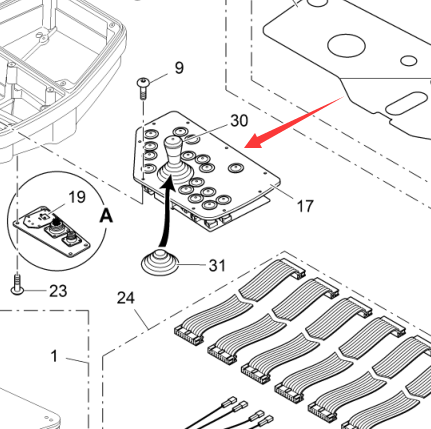 9
30
17
19
A
31
23
24
1