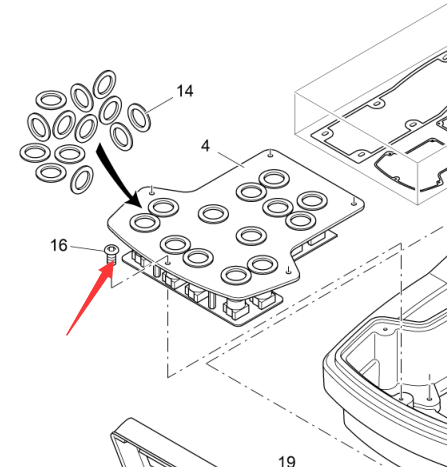 14
4
16
19