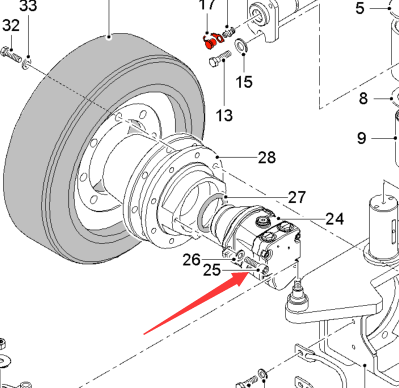 33
32
17
5
15
13
8
9
28
27
24
26
25