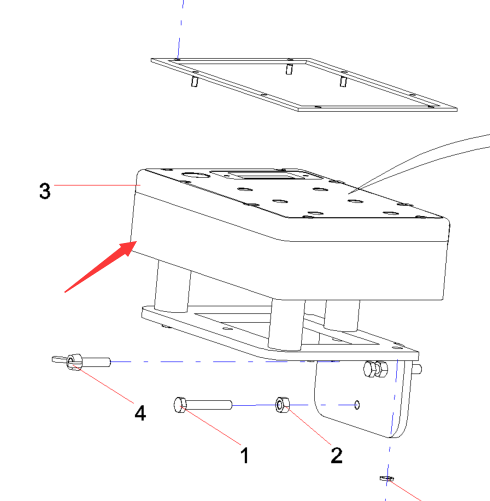 3

4

1

2