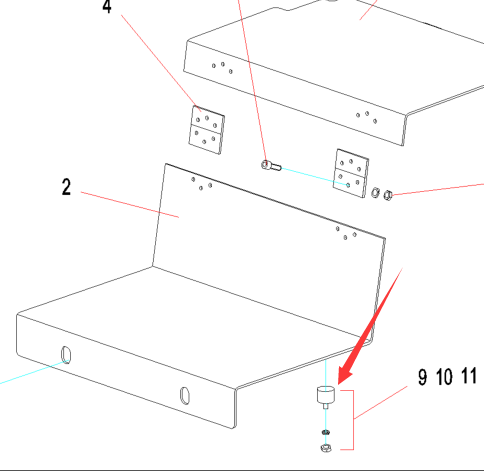 4

2

9 10 11