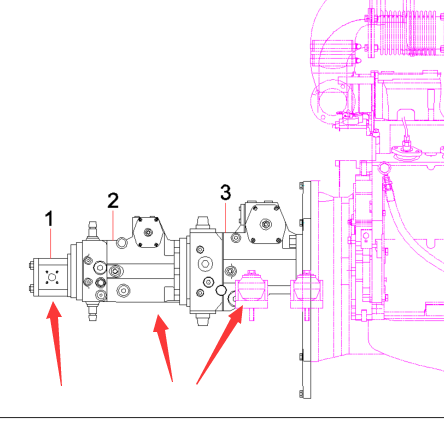 1
2
3