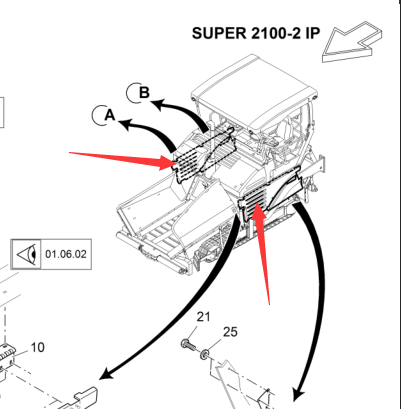 SUPER 2100-2 IP

B

A

01.06.02

21

25

10