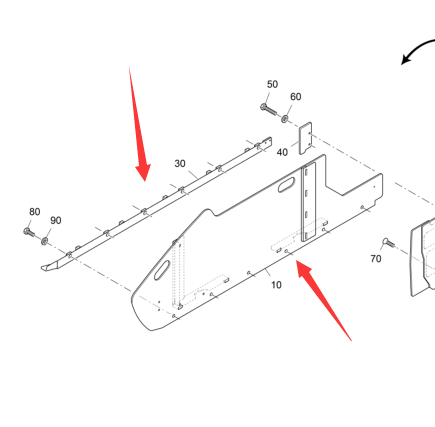 50
60
40
30
80
90
70
10