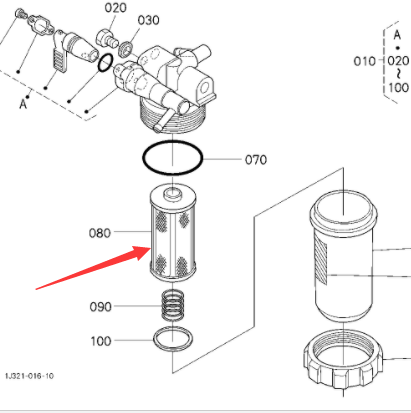 020
030
A
A
010
020
~
100
070
080
090
100
1J321-016-10