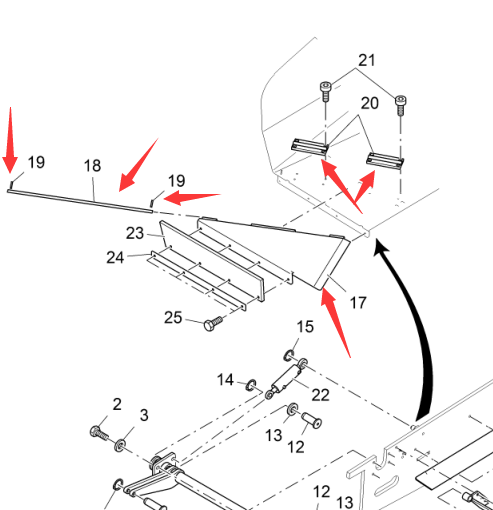 21
20
19
18
19
23
24
17
25
15
14
22
2
3
13
12
12
13