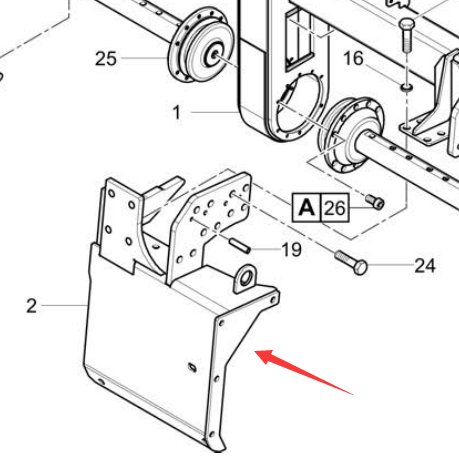 25
16
1
A 26
19
24
2