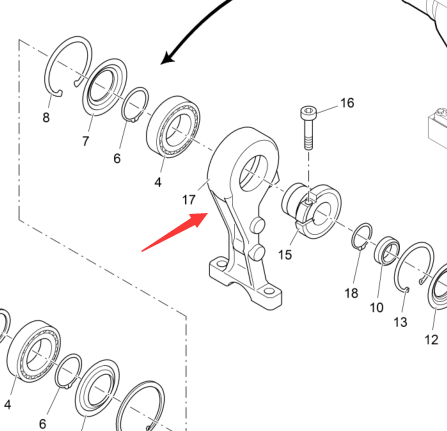 8
7
6
4
16
17
15
18
10
13
12
4
6