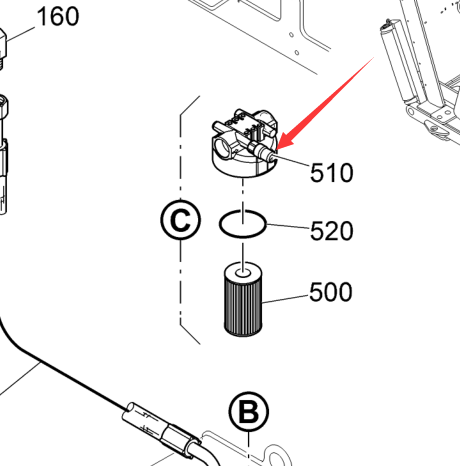 160

510

C

520

500

B