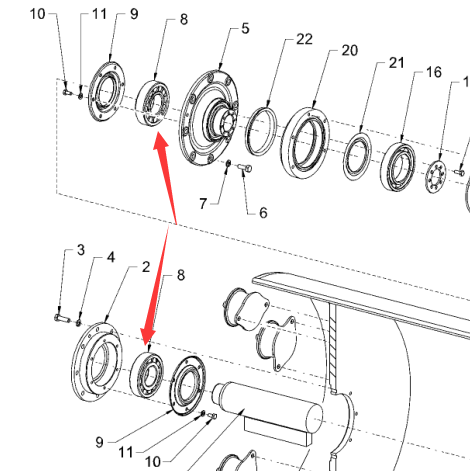 10
11
9
8
5
22
20
21
16
1
7
6
3
4
2
8
9
11
10