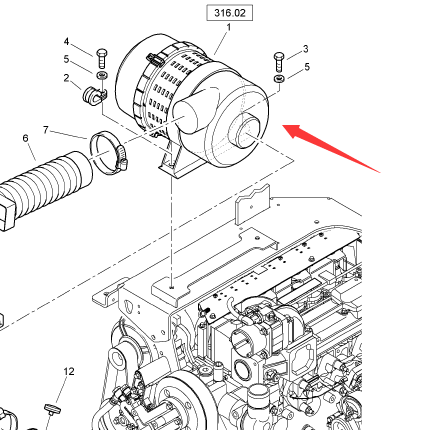 316.02
1
4
5
2
3
5
7
6
12