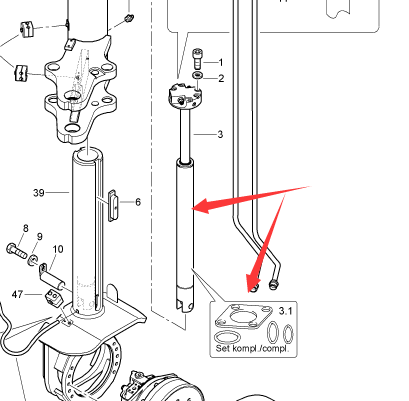 1
2
3
39
6
8
9
10
47
3.1
Set kompl./compl.