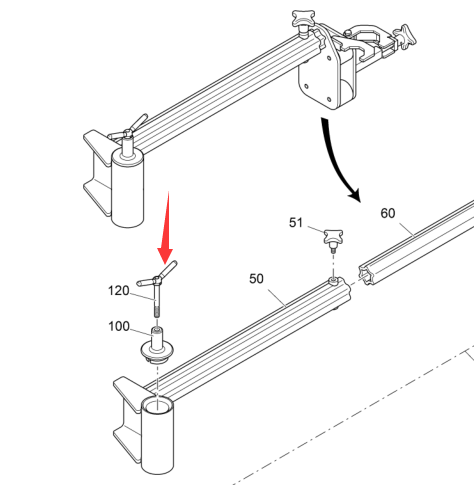 60

51

50

120

100