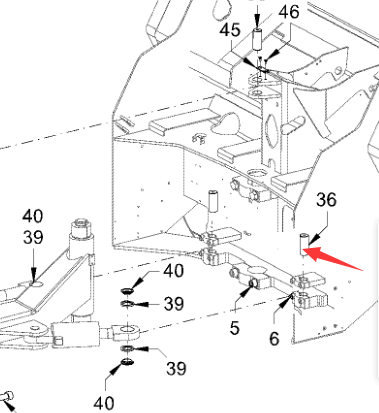 46
45
36
40
39
40
39
5
6
39
40