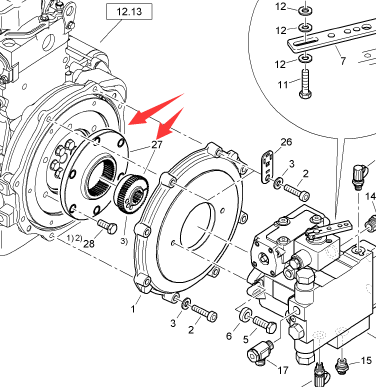 12.13

12
12
7
12
11

27
26
3
2
14
1) 2)
28
3)
1
3
2
6
5
17
15