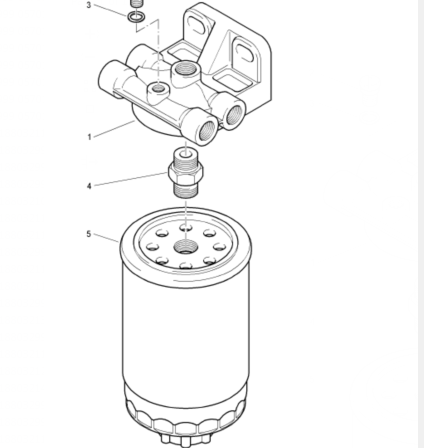 3

1

4

5