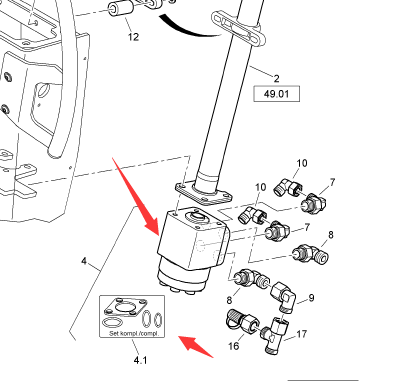 12
2
49.01
10
7
10
7
8
4
8
9
Set kompl./compl.
16
17
4.1