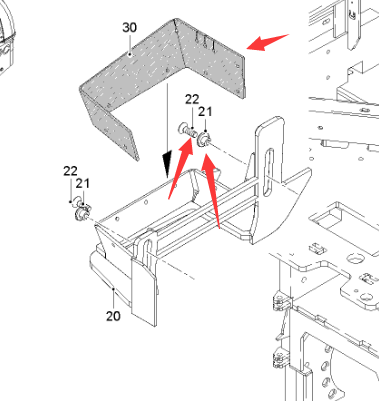 30

22
21

22
21

20