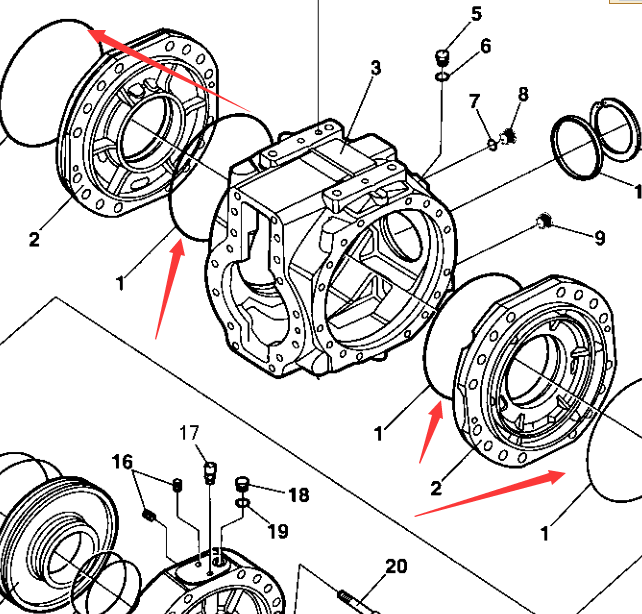 5
6
3
7
8
1
2
9
1
1
2
1
17
16
18
19
20