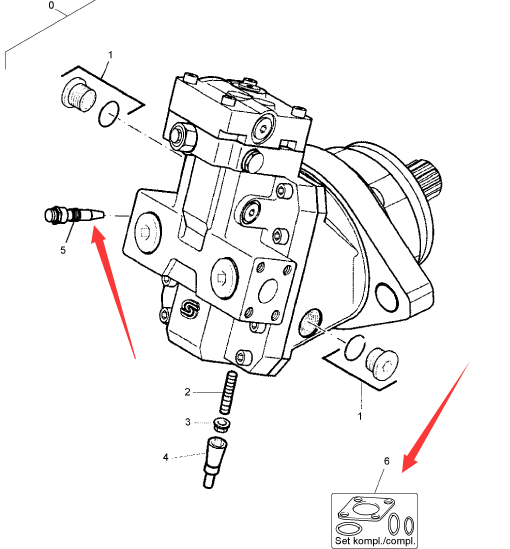 0

1

5

2

3

4

1

6

Set kompl./compl.