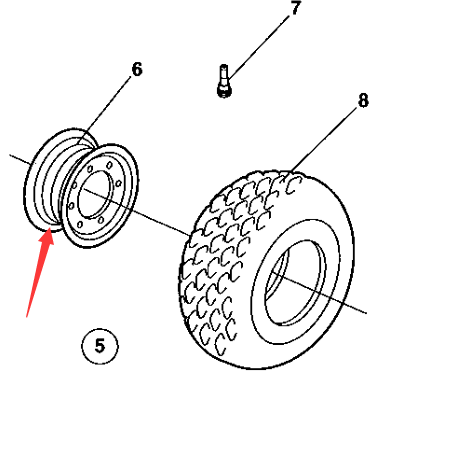 7
6
8
5