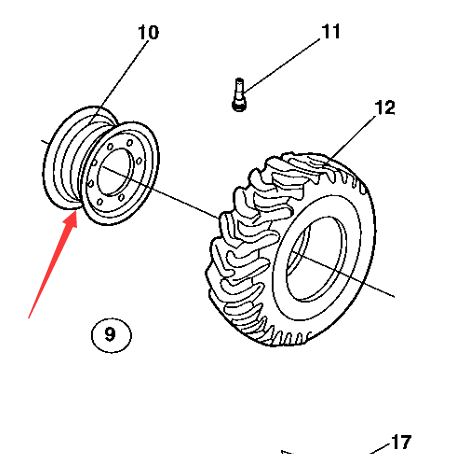 10

11

12

9

17