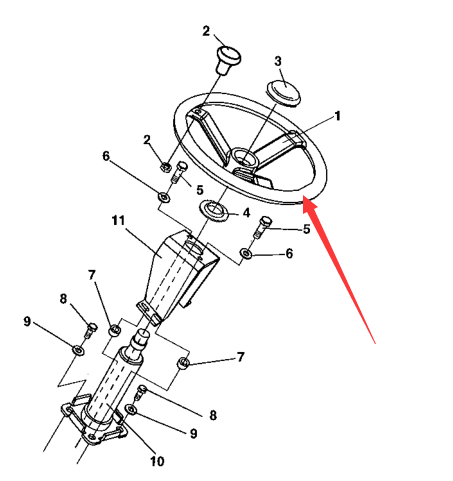 2
3
1
2
6
5
4
11
5
6
7
8
9
7
8
9
10