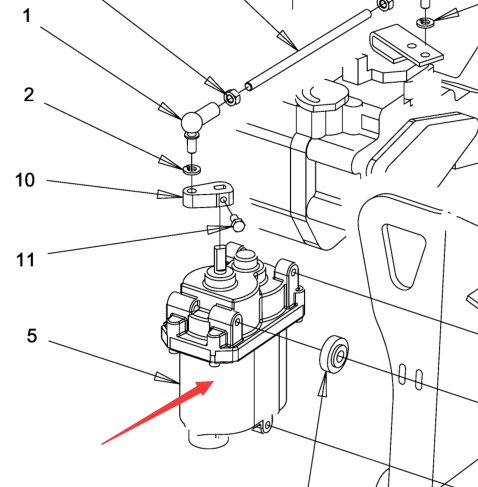 1

2

10

11

5