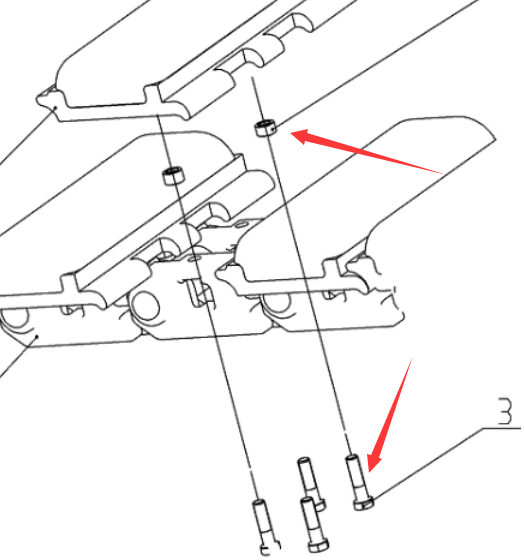 3