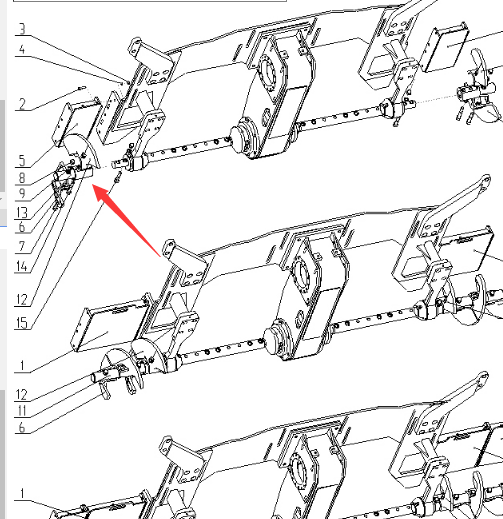 3
4
2
5
8
9
13
6
7
14
12
15
1
12
11
6
1