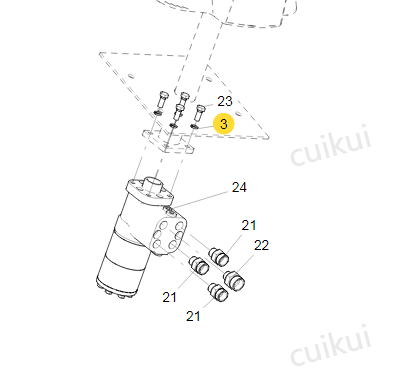 23
3
cuikui
24
21
22
21
21
cuikui