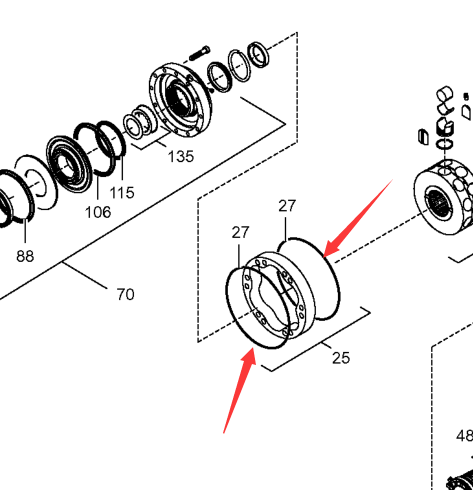 135
115
106
88
70
27
27
25
48