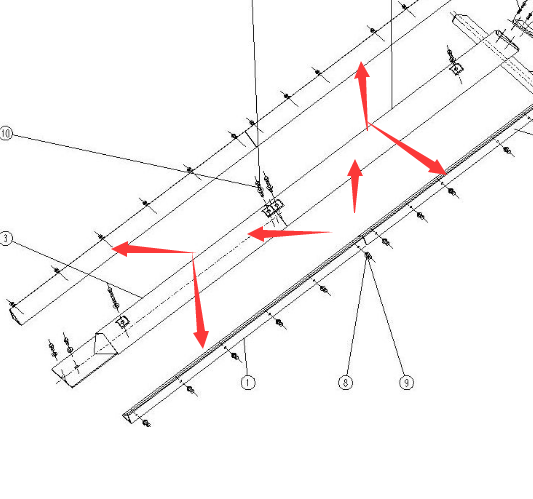 10
3
1
8
9