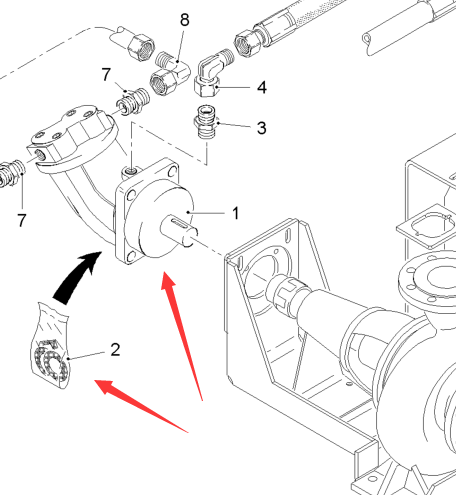 8
7
4
3
7
1
2