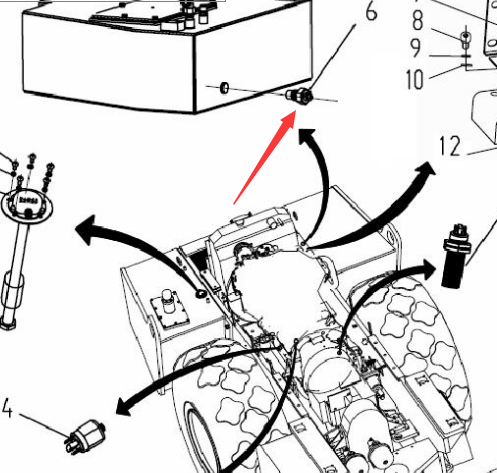 6
8
9
10
12
4