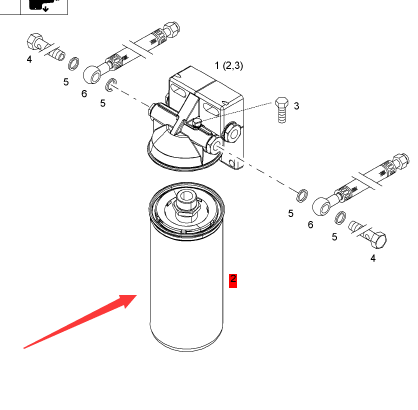 4
5
6
5
1 (2,3)
3
5
6
5
4
2