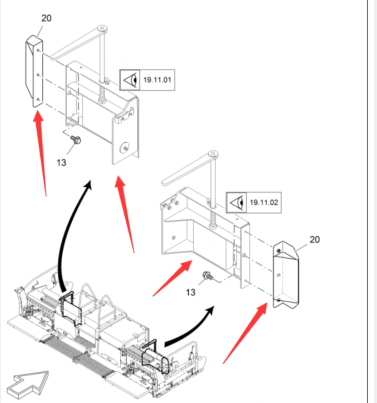 20

19.11.01

13

19.11.02

20

13